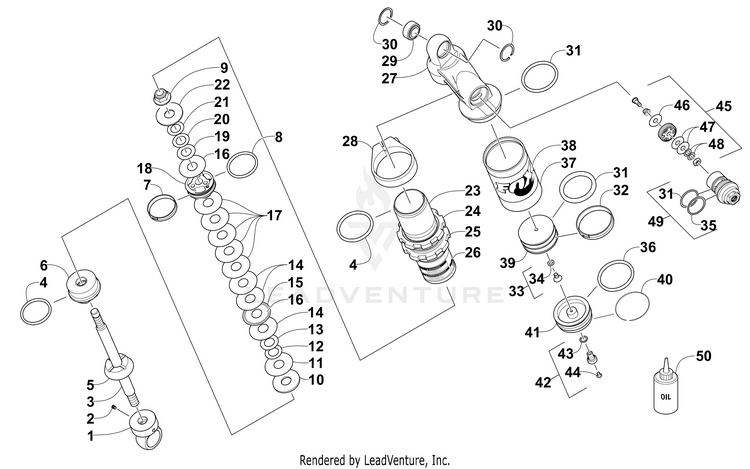 9
22
21
20
19
16
8
18
7
17
14
15
16
14
13
12
11
10
6
4
5
3
2
1
30
29
27
30
31
28
23
24
25
26
4
38
37
31
32
39
34
33
36
40
41
43
44
42
46
45
47
48
31
49
35
50
OIL
LEADVENTURE
Rendered by LeadVenture, Inc.