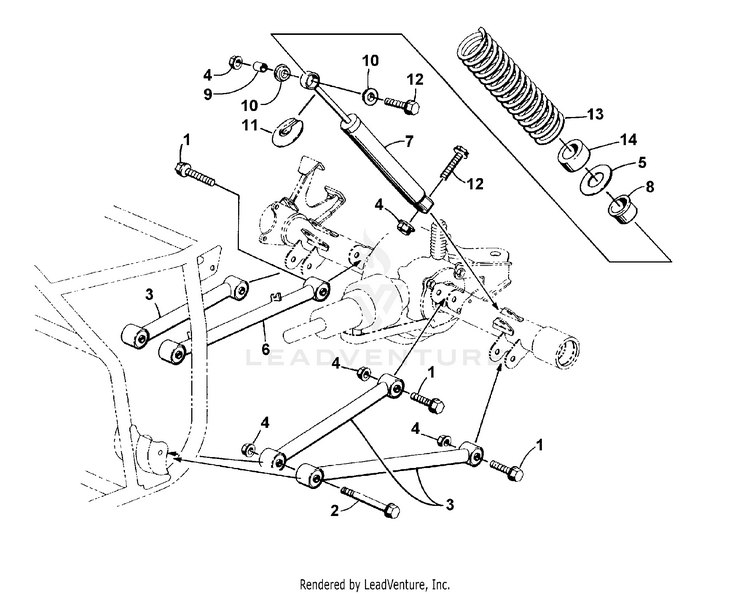 4
9
10
10
12
11
7
13
14
5
8
1
12
4
3
6
LEADVENTURE
4
1
4
4
1
2
3
Rendered by LeadVenture, Inc.