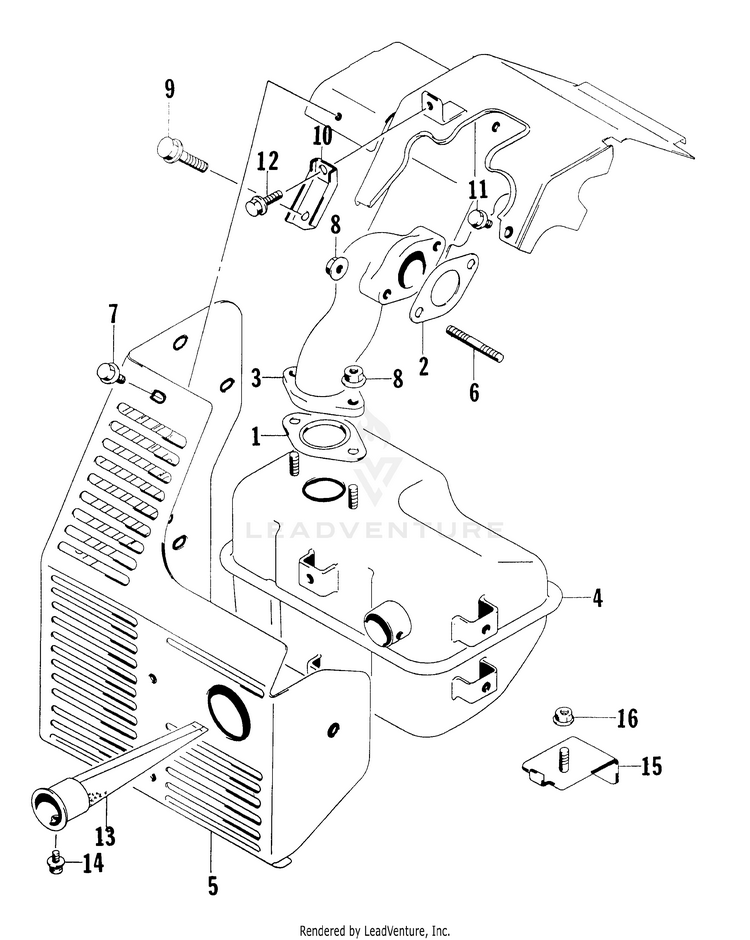 9
10
12
11
8
7
3
8
2
6
1
LEADVENTURE
4
16
15
13
14
5
Rendered by LeadVenture, Inc.