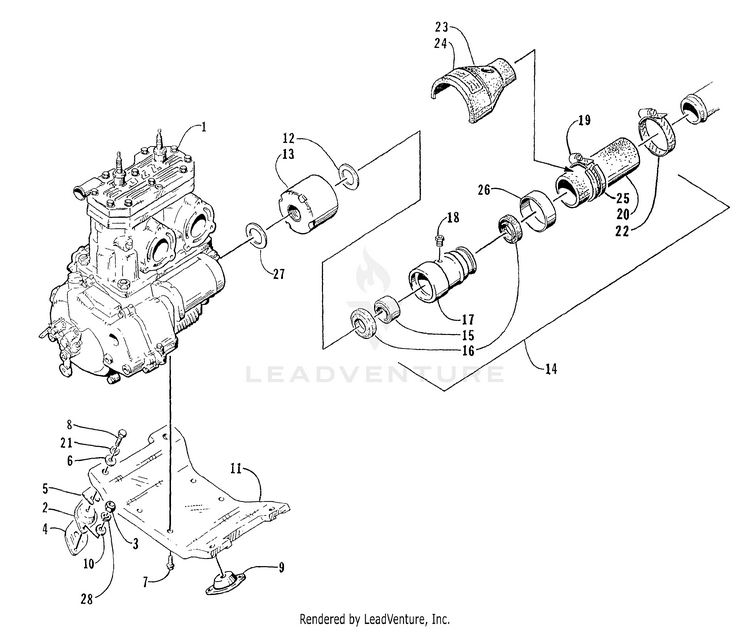 23
24
1
12
13
19
26
25
20
22
18
27
17
15
16
14
LEADVENTURE
8
21
6
11
5
2
4
3
10
7
9
28
Rendered by LeadVenture, Inc.