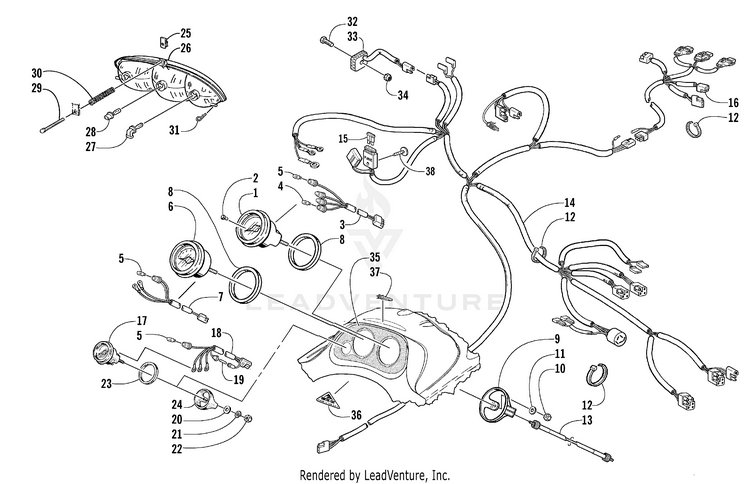 25
26
30
29
28
27
31
32
33
34
15
38
16
12
2
1
5
4
3
8
6
8
5
7
14
12
35
37
LEADVENTURE
17
5
18
19
23
24
20
21
22
36
9
11
10
12
13
Rendered by LeadVenture, Inc.