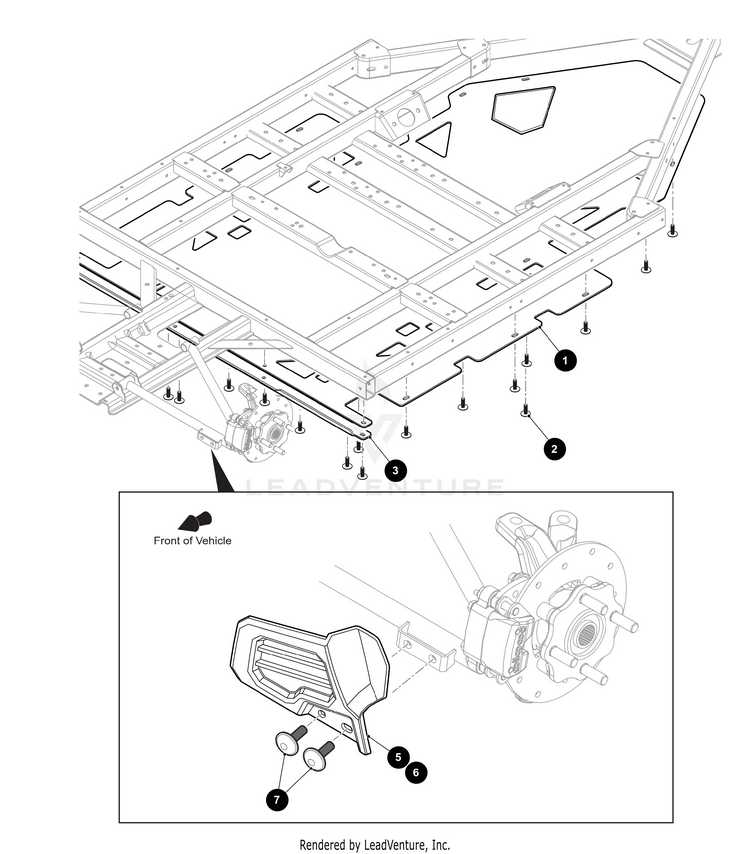 1
2
3
LEADVENTURE
Front of Vehicle
5
6
7
Rendered by LeadVenture, Inc.