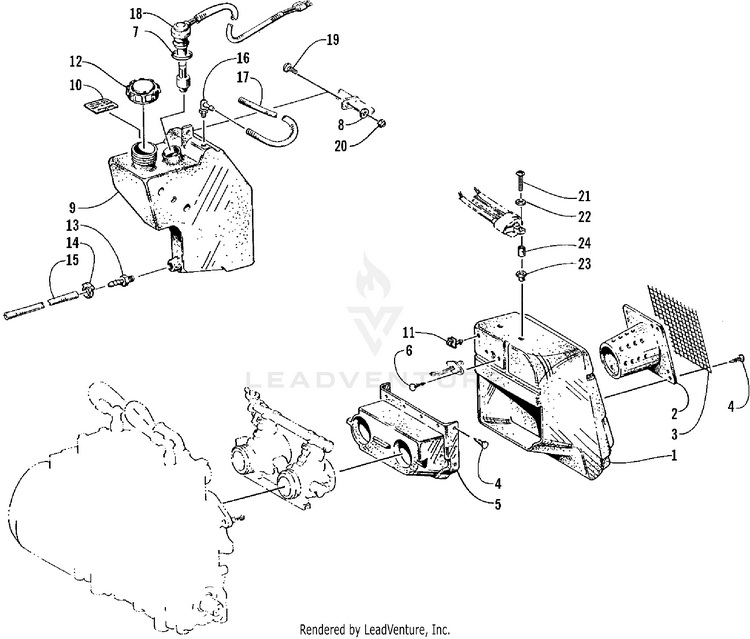 18
7
12
10
16
17
19
8
20
9
13
14
15
21
22
24
23
11
6
LEADVENTURE
2
3
4
1
4
5
Rendered by LeadVenture, Inc.