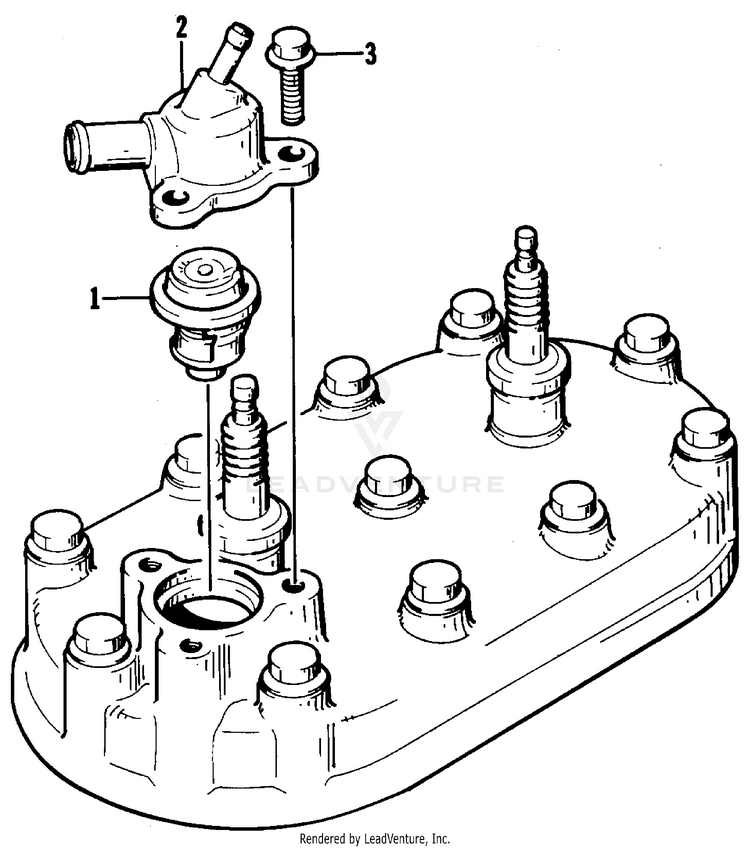 2

3

1

LEADVENTURE

Rendered by LeadVenture, Inc.