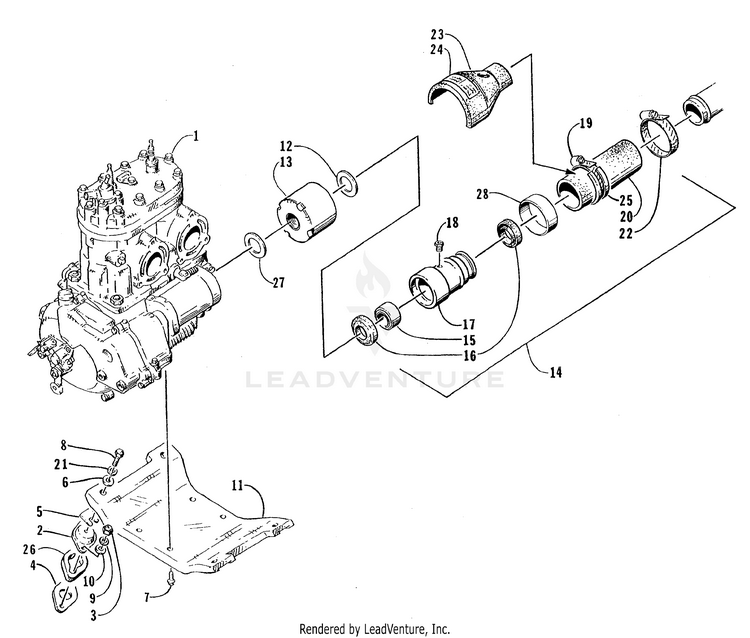 23
24
1
12
13
19
28
25
20
22
18
27
17
15
16
14
LEADVENTURE
8
21
6
11
5
2
26
4
10
9
3
7
Rendered by LeadVenture, Inc.