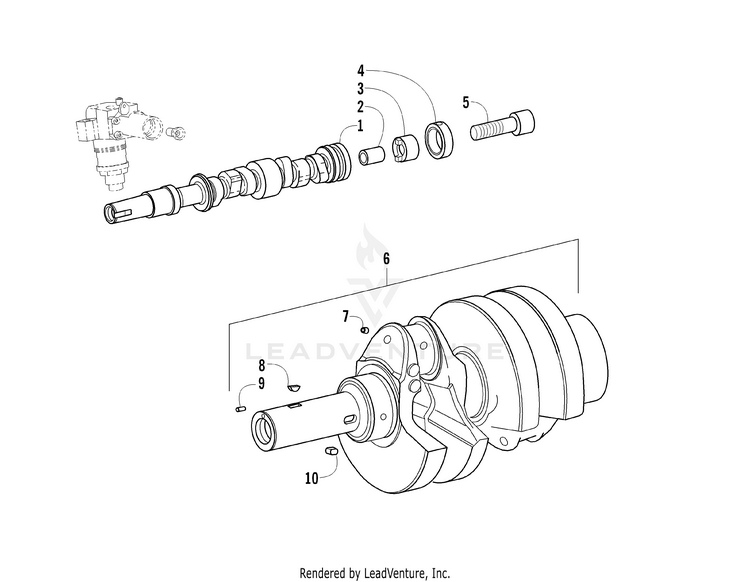 4
3
2
1
5
6
7
8
9
10
LEADVENTURE
Rendered by LeadVenture, Inc.