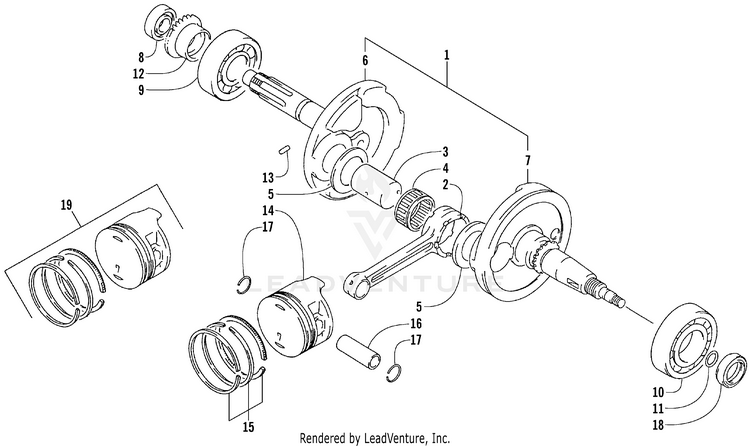 8
12
9
6
1
7
13
3
4
2
5
19
14
17
5
16
17
15
10
11
18
LEADVENTURE
Rendered by LeadVenture, Inc.