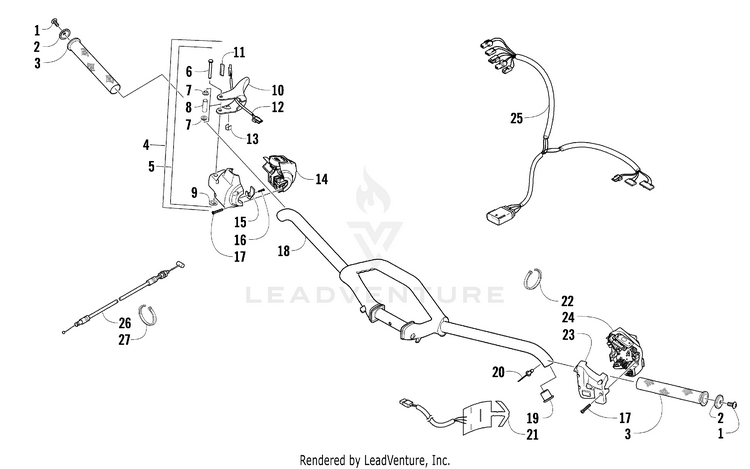 1
2
3
4
5
6
7
8
7
9
11
10
12
13
14
15
16
17
18
25
LEADVENTURE
26
27
22
24
23
20
19
21
17
3
2
1
Rendered by LeadVenture, Inc.