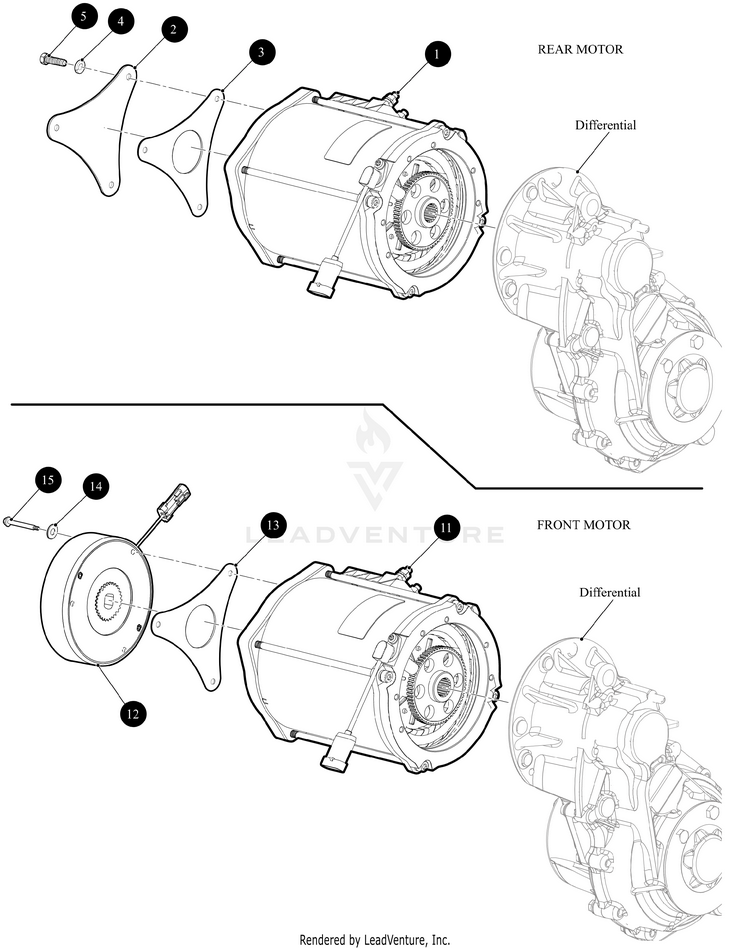 5
4
2
3
1
REAR MOTOR
Differential
LEADVENTURE
15
14
13
11
FRONT MOTOR
Differential
12
Rendered by LeadVenture, Inc.