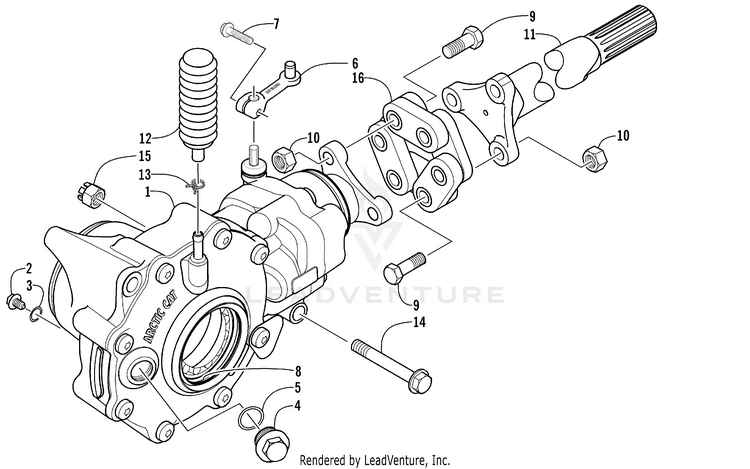 7
9
11
6
16
12
10
10
15
13
1
2
3
ARCTIC CAT
LEADVENTURE
9
14
8
5
4
Rendered by LeadVenture, Inc.