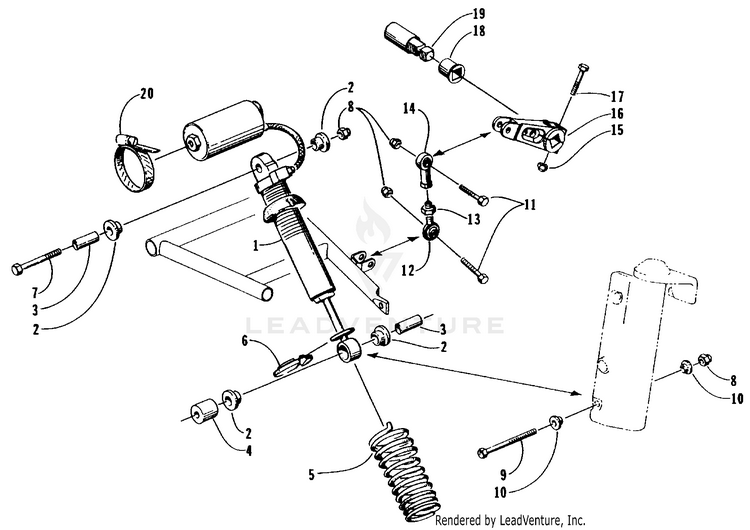 19
18
20
2
8
14
17
16
15
11
13
1
12
7
3
2
LEADVENTURE
6
3
2
8
10
2
4
5
9
10
Rendered by LeadVenture, Inc.