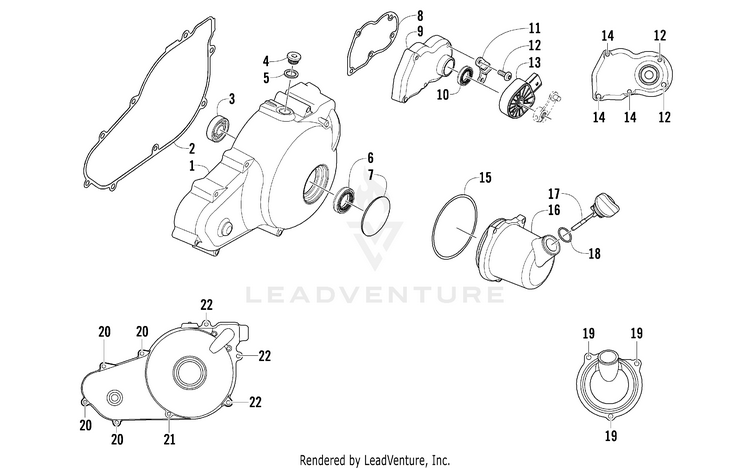 8
9
11
12
13
10
14
12
14
14
12
4
5
3
2
1
6
7
15
17
16
18
LEADVENTURE
22
20
20
22
22
20
20
21
19
19
19
Rendered by LeadVenture, Inc.