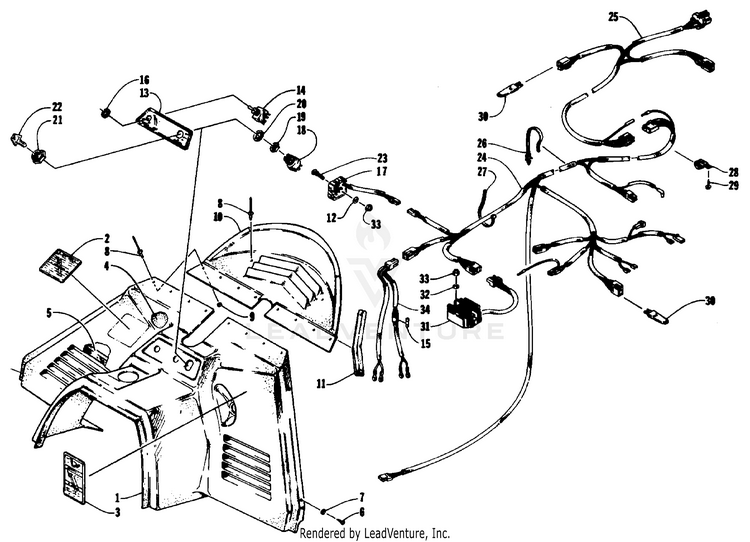 25
16
13
14
20
19
18
22
21
30
26
24
27
28
29
23
17
12
33
8
10
2
8
4
5
9
33
32
34
31
15
30
11
1
3
7
6
LEADVENTURE
Rendered by LeadVenture, Inc.