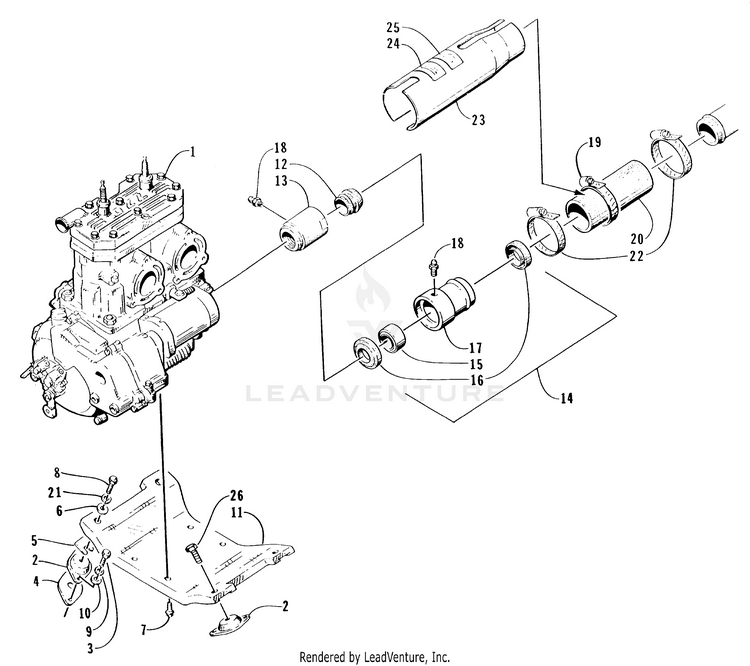 25
24
23
1
18
12
13
19
20
22
18
17
15
16
14
LEADVENTURE
8
21
6
26
11
5
2
4
10
9
3
7
2
Rendered by LeadVenture, Inc.