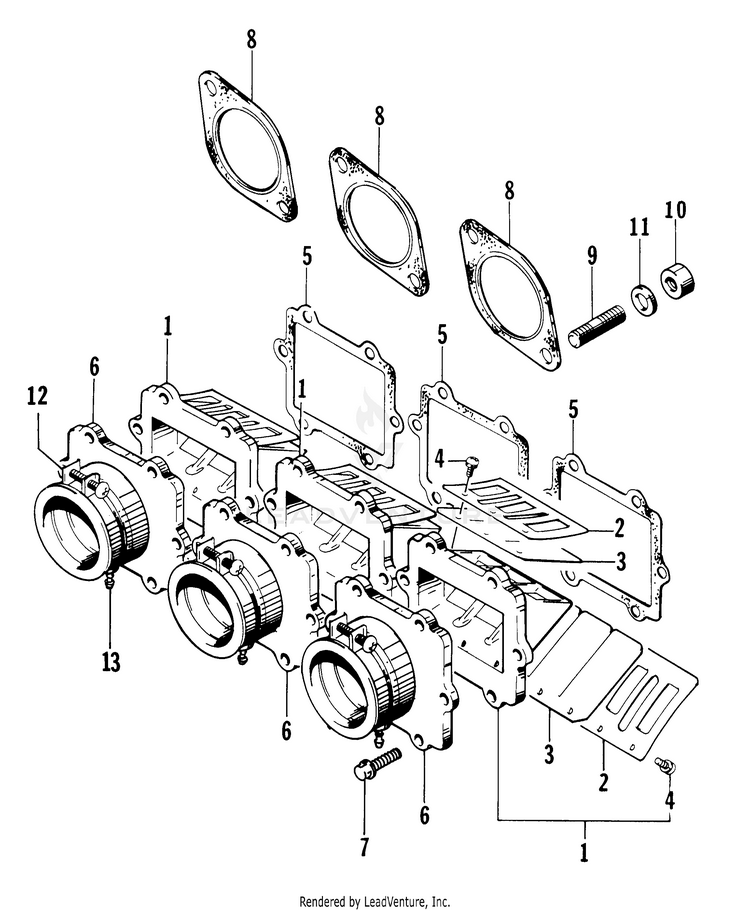 8
8
8
10
11
9
5
5
5
1
1
6
12
4
2
3
13
6
3
2
4
6
7
1

Rendered by LeadVenture, Inc.