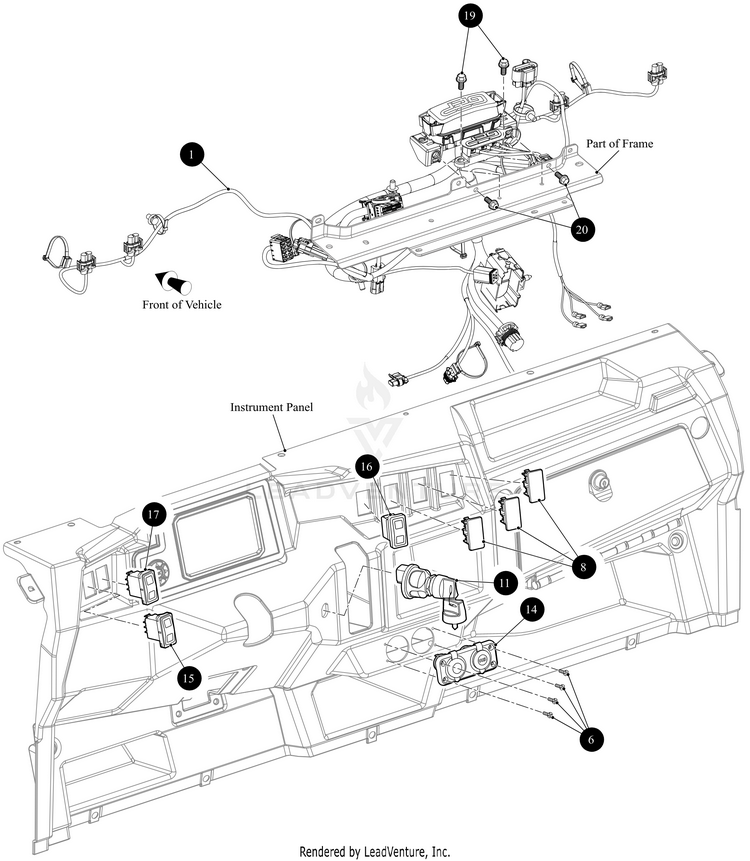 19

1

Part of Frame

20

Front of Vehicle

Instrument Panel

16

17

8

11

14

15

6

Rendered by LeadVenture, Inc.