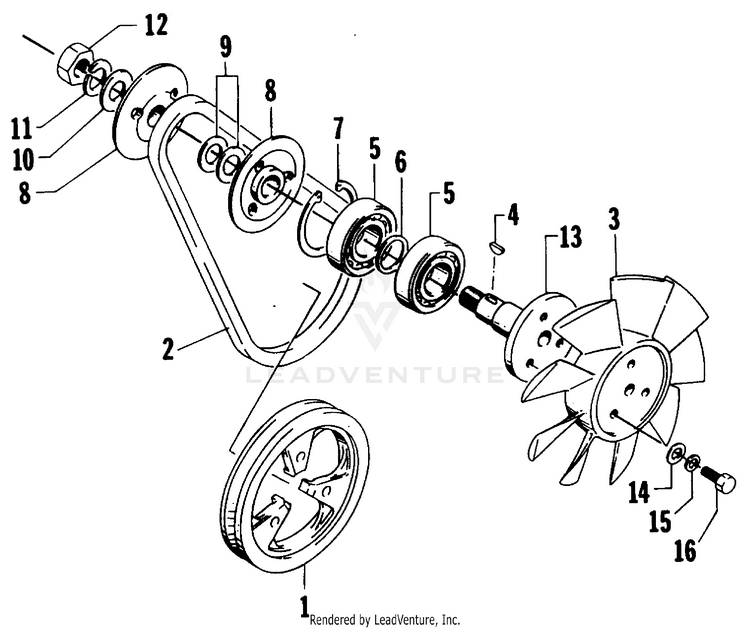 12
9
8
7
5
6
5
4
13
3
11
10
8
2
LEADVENTURE
14
15
16
1
Rendered by LeadVenture, Inc.