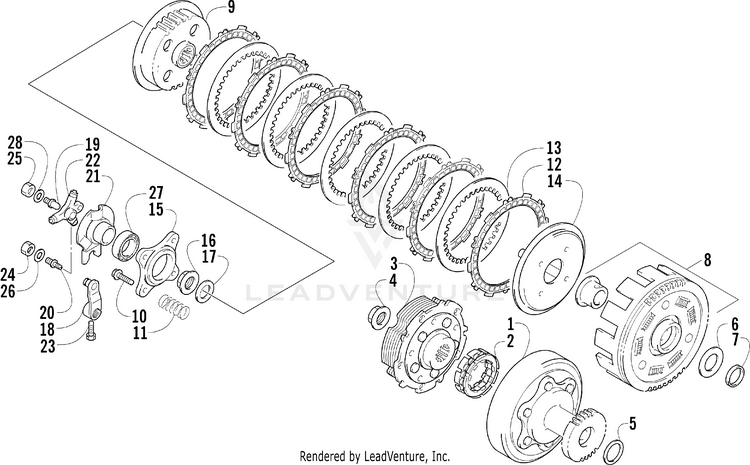 9

28
25

19
22
21

27
15

16
17

24
26

20
18
23

10
11

13
12
14

3
4

8

1
2

6
7

5

LEADVENTURE

Rendered by LeadVenture, Inc.