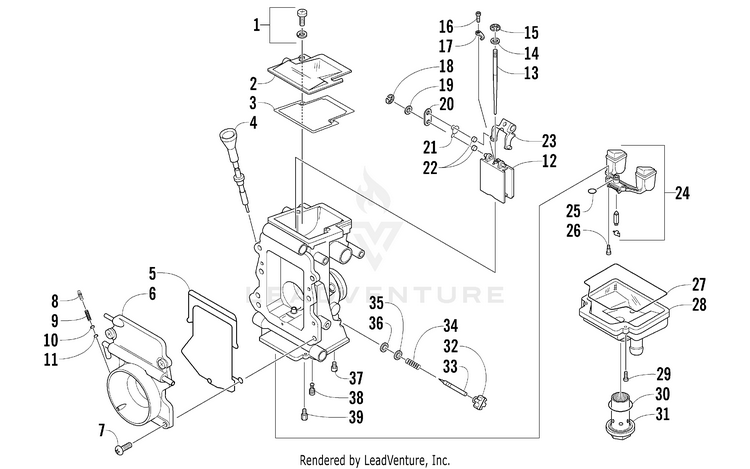 1
2
3
4
5
6
7
8
9
10
11
12
13
14
15
16
17
18
19
20
21
22
23
24
25
26
27
28
29
30
31
32
33
34
35
36
37
38
39

LEADVENTURE

Rendered by LeadVenture, Inc.