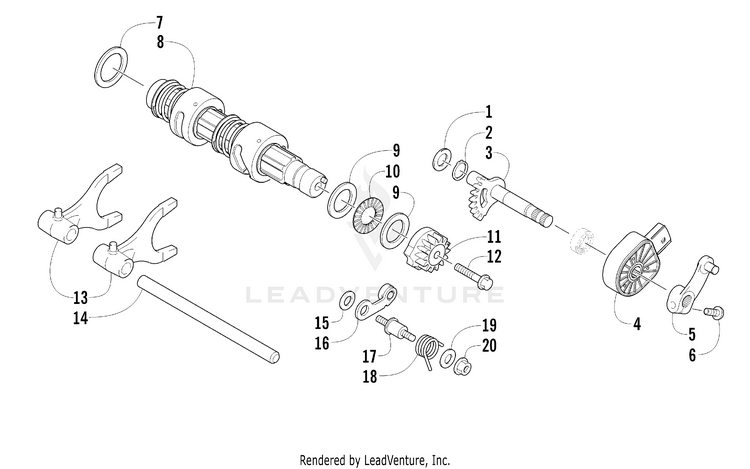 7
8
1
2
3
9
10
9
11
12
13
14
LEADVENTURE
15
16
17
18
19
20
4
5
6

Rendered by LeadVenture, Inc.