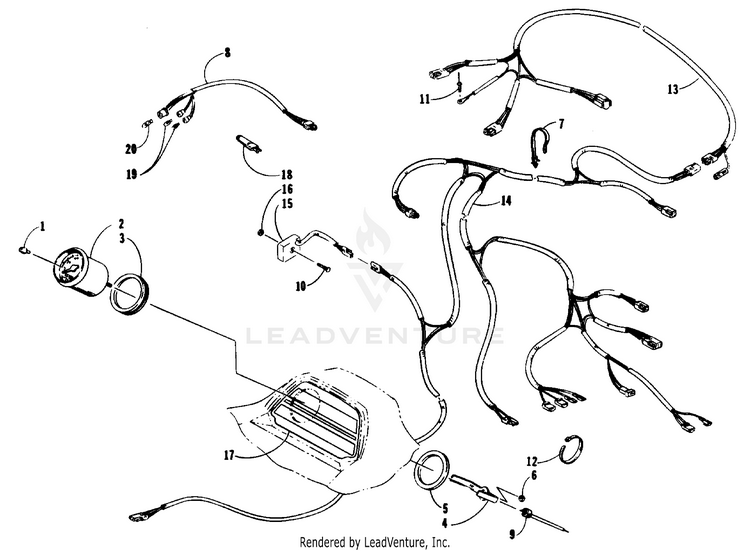 8
13
11
7
20
19
18
16
15
14
1
2
3
10
LEADVENTURE
17
12
6
5
4
9
Rendered by LeadVenture, Inc.