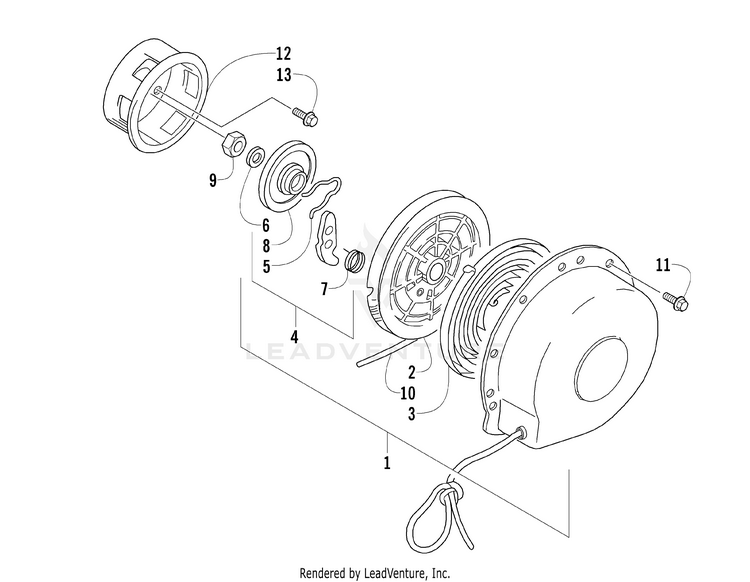 12
13
9
6
8
5
7
4
11
LEADVENTURE
2
10
3
1
Rendered by LeadVenture, Inc.