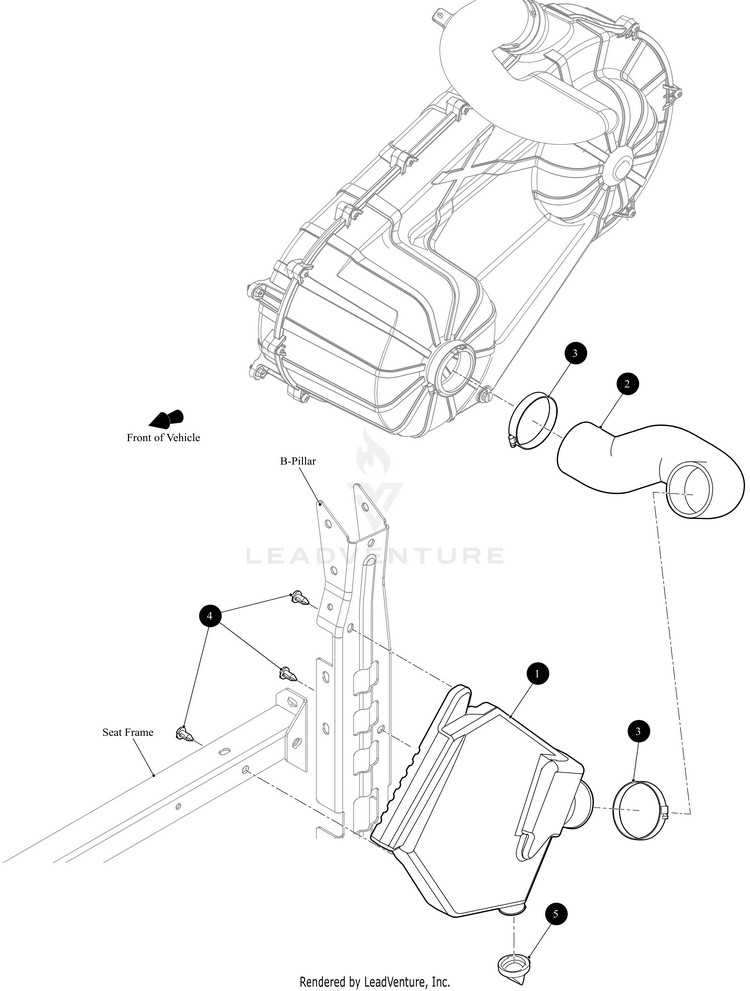 3

2

Front of Vehicle

B-Pillar

LEADVENTURE

4

1

Seat Frame

3

5

Rendered by LeadVenture, Inc.