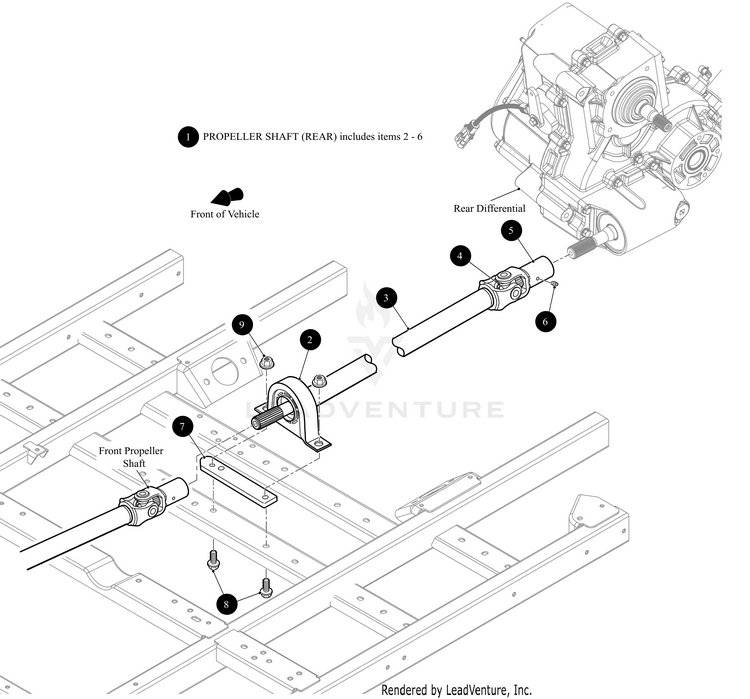 1 PROPELLER SHAFT (REAR) includes items 2 - 6

Front of Vehicle

Rear Differential

5

4

3

6

9

2

LEADVENTURE

7

Front Propeller Shaft

8

Rendered by LeadVenture, Inc.