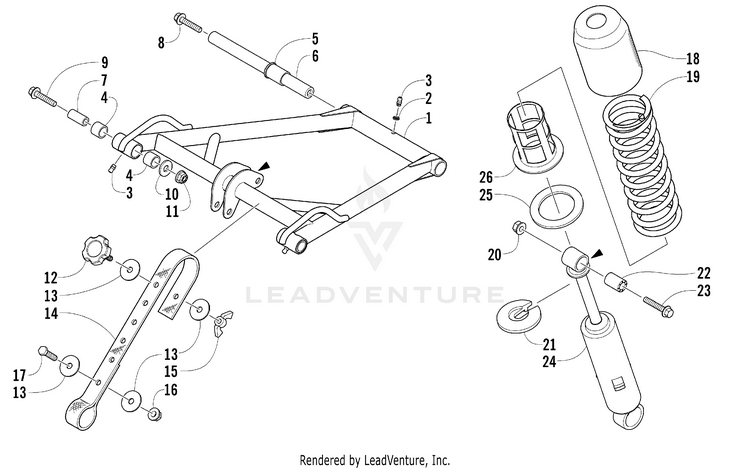 8
5
6
9
7
4
3
2
1
4
3
10
11
12
13
14
13
15
17
13
16
18
19
26
25
20
22
23
21
24
LEADVENTURE
Rendered by LeadVenture, Inc.