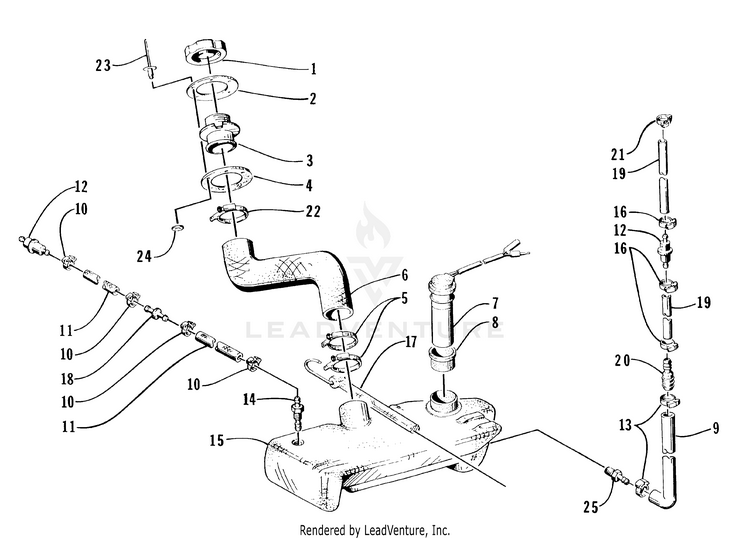 23
1
2
3
4
22
24
12
10
11
10
18
10
11
10
14
15
6
5
17
7
8
21
19
16
12
16
19
20
13
9
25
LEADVENTURE
Rendered by LeadVenture, Inc.