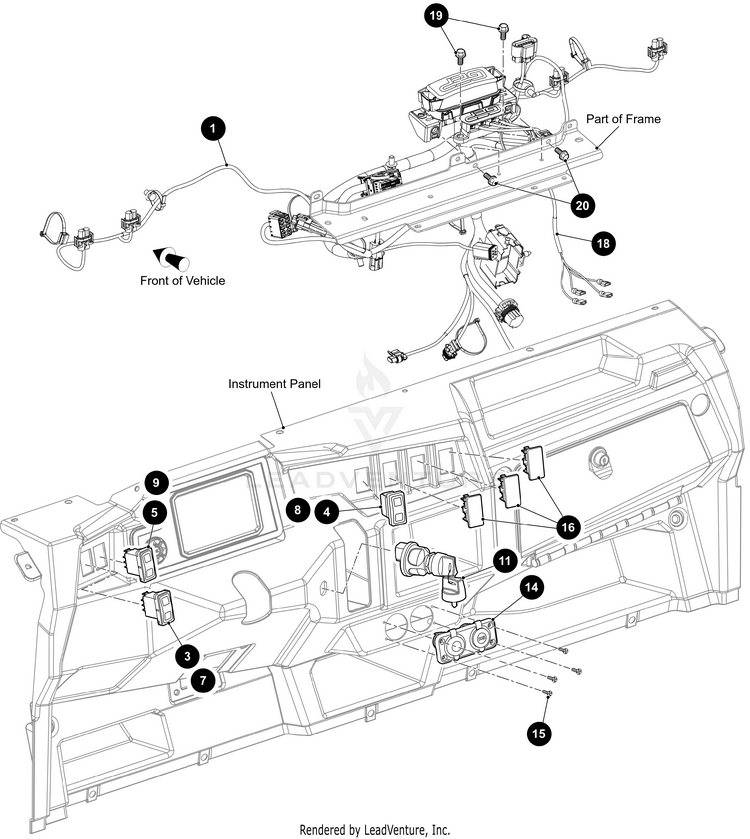 19
Part of Frame
1
20
18
Front of Vehicle
Instrument Panel
LEADVENTURE
9
5
8
4
16
11
14
3
7
15
Rendered by LeadVenture, Inc.