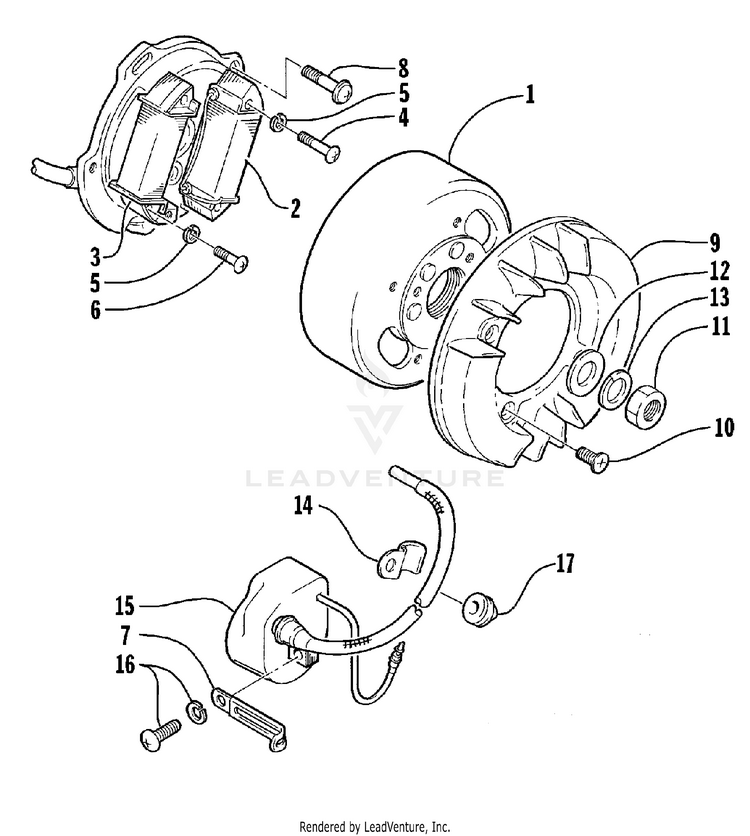 8
5
4
1
2
3
5
6
9
12
13
11
10
LEADVENTURE
14
17
15
7
16
Rendered by LeadVenture, Inc.