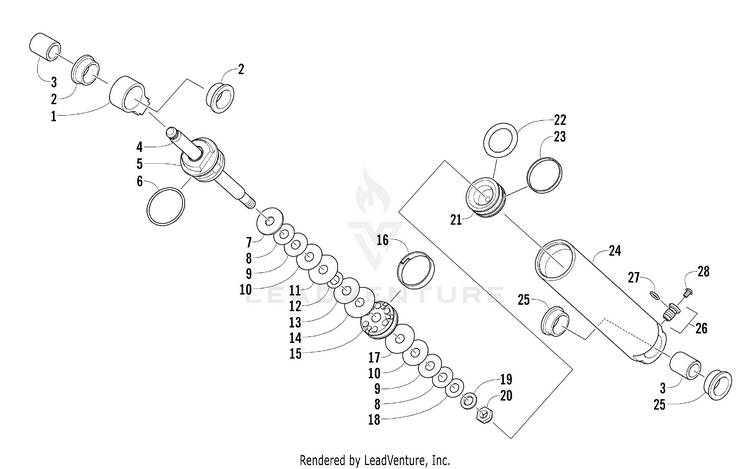 3
2
1
2
4
5
6
7
8
9
10
11
12
13
14
15
16
17
10
9
8
18
19
20
22
23
21
24
25
27
28
26
3
25
LEADVENTURE
Rendered by LeadVenture, Inc.