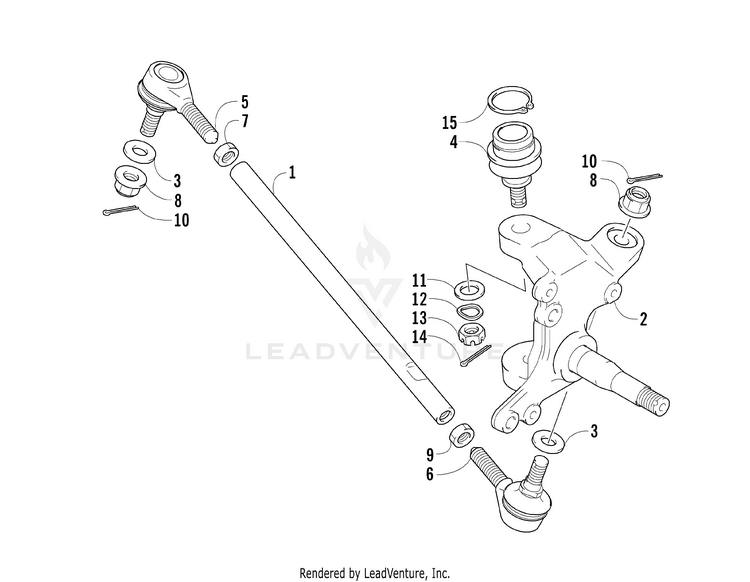 5
7
3
8
10
1
15
4
10
8
11
12
13
14
2
LEADVENTURE
9
6
3

Rendered by LeadVenture, Inc.