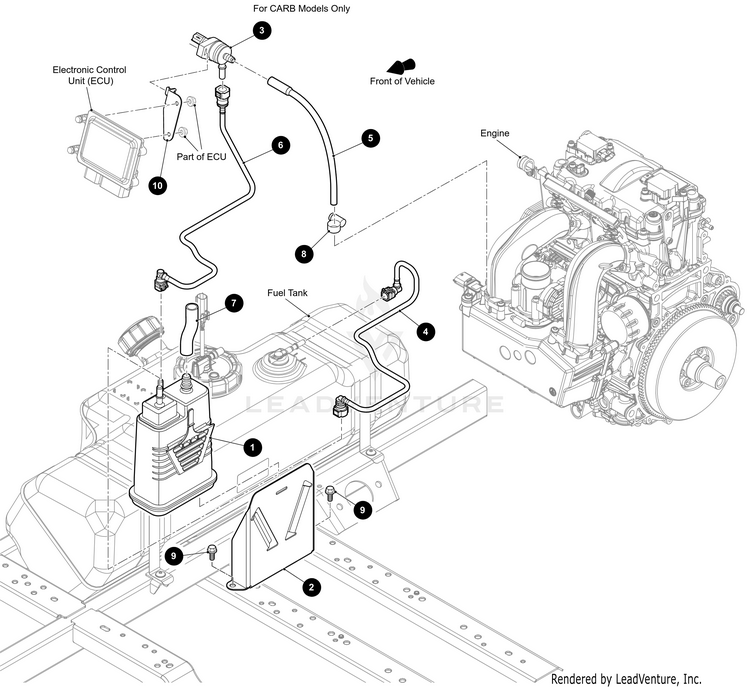 For CARB Models Only

3

Electronic Control Unit (ECU)

Front of Vehicle

Part of ECU

10

6

5

Engine

8

7

Fuel Tank

4

LEADVENTURE

1

9

9

2

Rendered by LeadVenture, Inc.