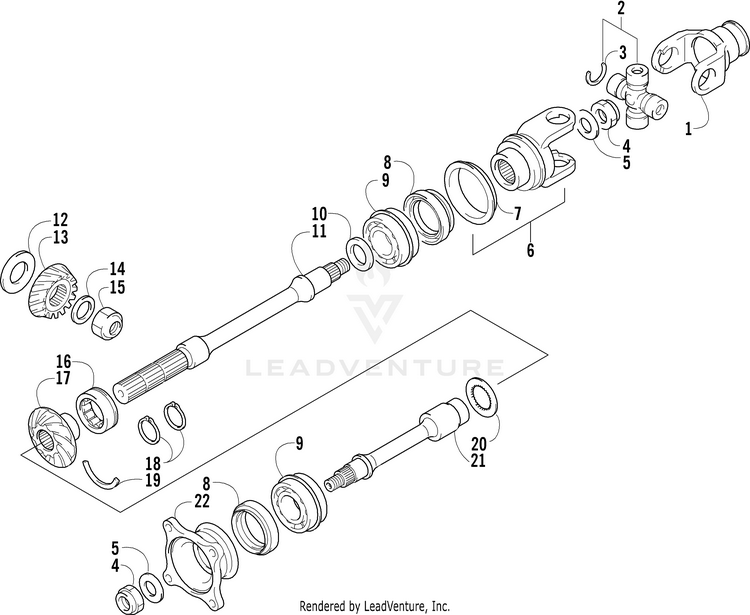 2
3
1
4
5
8
9
7
6
10
11
12
13
14
15
LEADVENTURE
16
17
18
19
9
20
21
8
22
5
4
Rendered by LeadVenture, Inc.