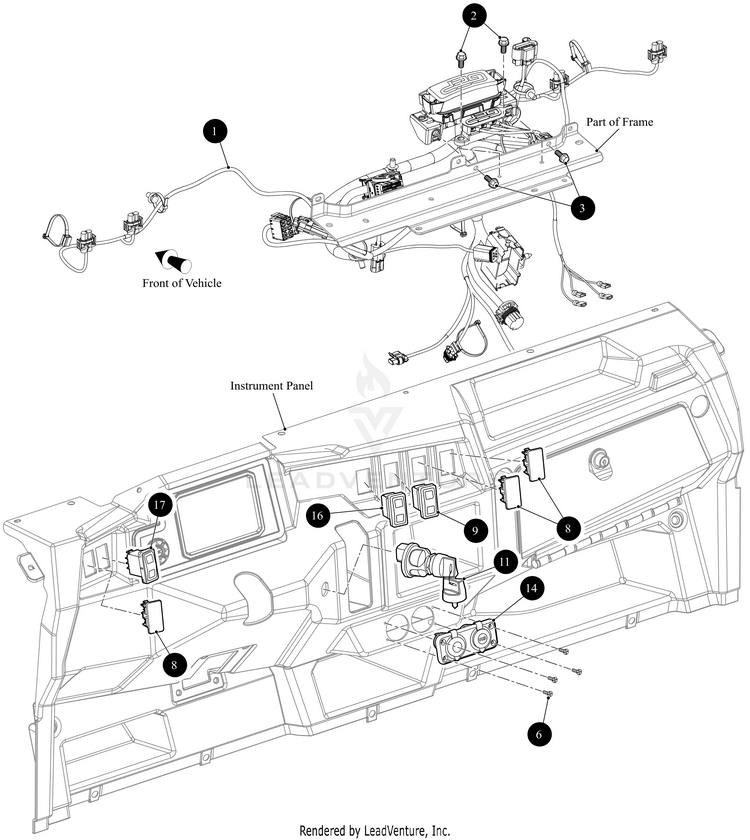 2
1
Part of Frame
3
Front of Vehicle
Instrument Panel
LEADVENTURE
17
16
9
8
11
14
8
6
Rendered by LeadVenture, Inc.