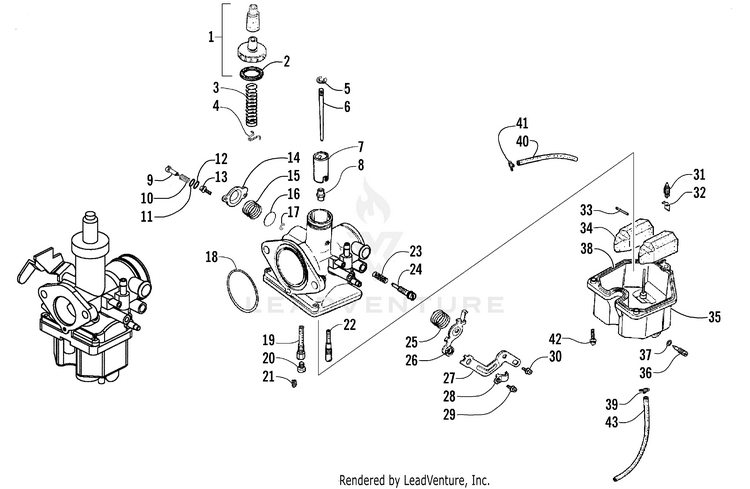 1
2
3
4
5
6
7
8
9
10
11
12
13
14
15
16
17
18
19
20
21
22
23
24
25
26
27
28
29
30
31
32
33
34
35
36
37
38
39
40
41
42
43
LEADVENTURE
Rendered by LeadVenture, Inc.