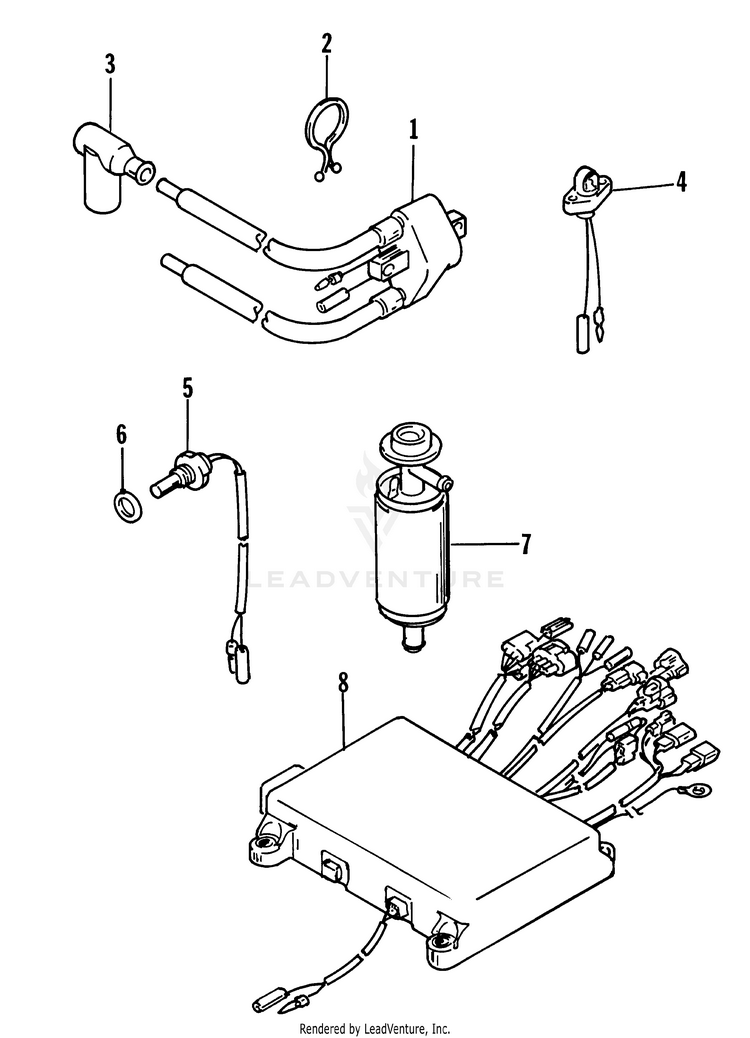 3
2
1
4
5
6
7
LEADVENTURE
8
Rendered by LeadVenture, Inc.