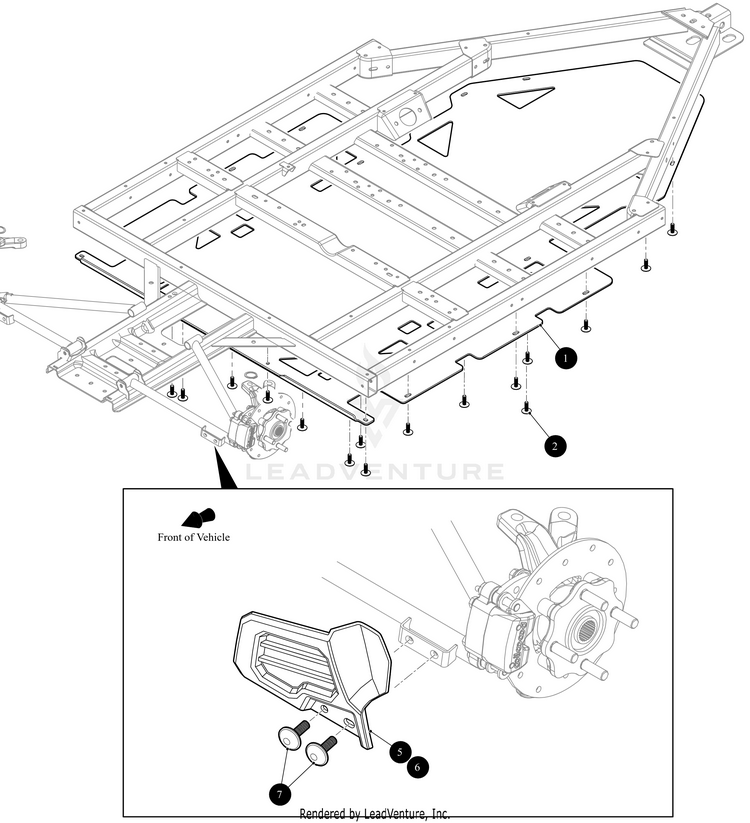 1

2

LEADVENTURE

Front of Vehicle

5

6

7

Rendered by LeadVenture, Inc.