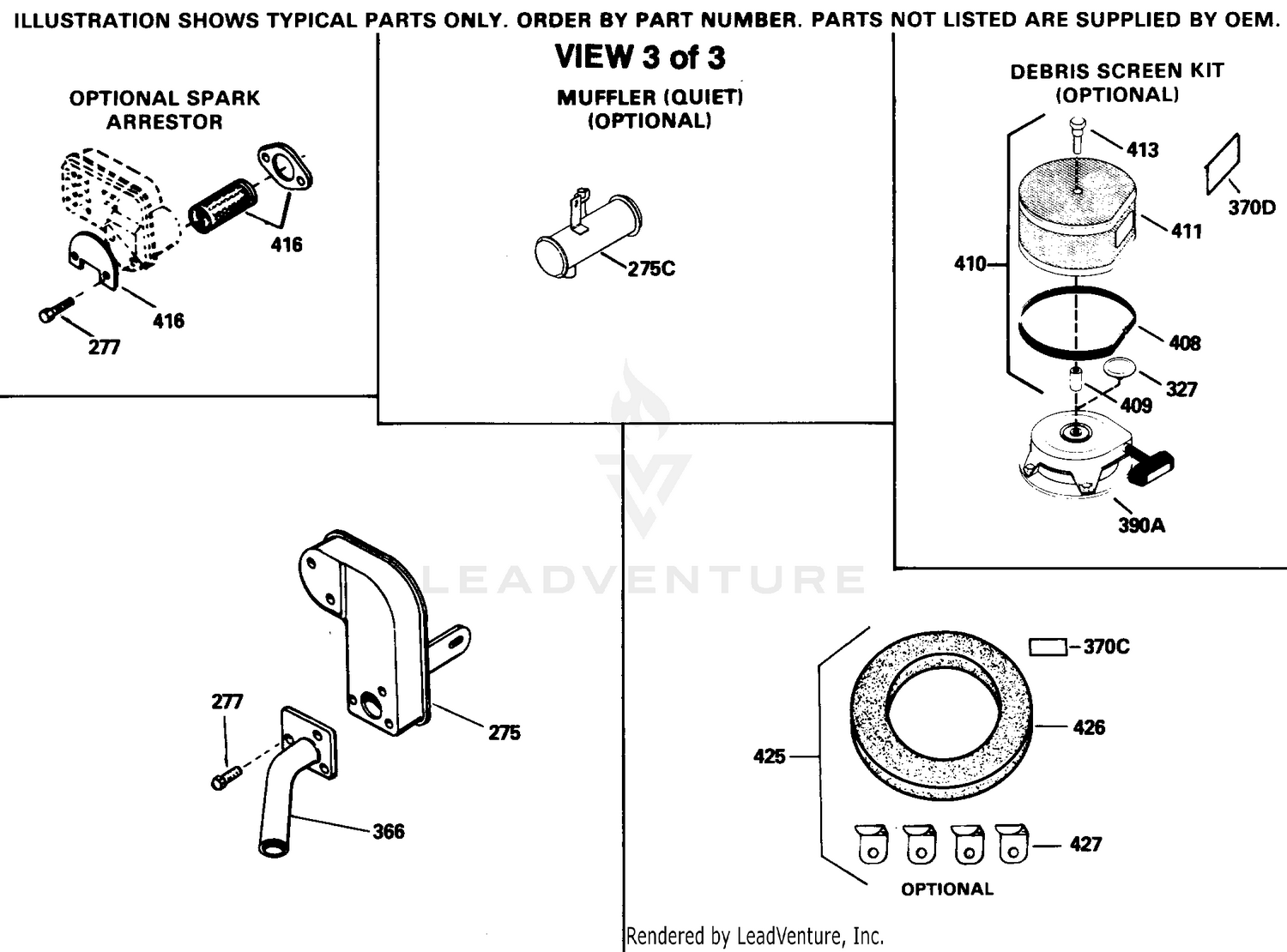 ILLUSTRATION SHOWS TYPICAL PARTS ONLY. ORDER BY PART NUMBER. PARTS NOT LISTED ARE SUPPLIED BY OEM.

OPTIONAL SPARK ARRESTOR

416

416

277

VIEW 3 of 3

MUFFLER (QUIET) (OPTIONAL)

275C

DEBRIS SCREEN KIT (OPTIONAL)

413

370D

411

410

408

327

409

390A

LEADVENTURE

277

275

366

370C

426

425

427

OPTIONAL

Rendered by LeadVenture, Inc.