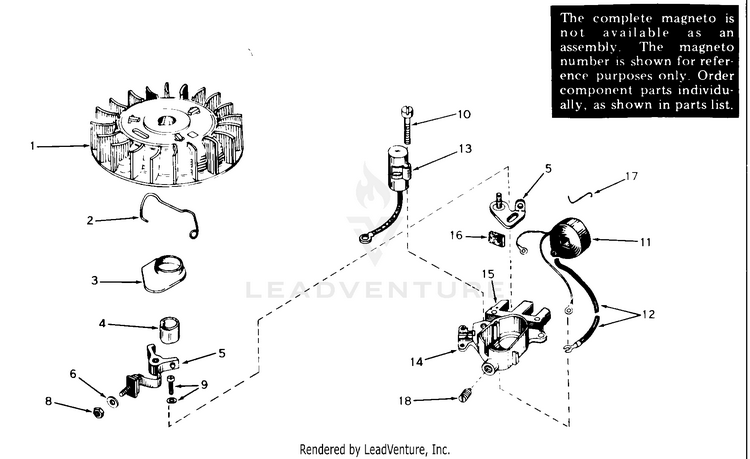 The complete magneto is not available as an assembly. The magneto number is shown for reference purposes only. Order component parts individually, as shown in parts list.

1
2
3
4
5
6
8
9
10
13
5
17
16
11
15
12
14
18

LEADVENTURE

Rendered by LeadVenture, Inc.