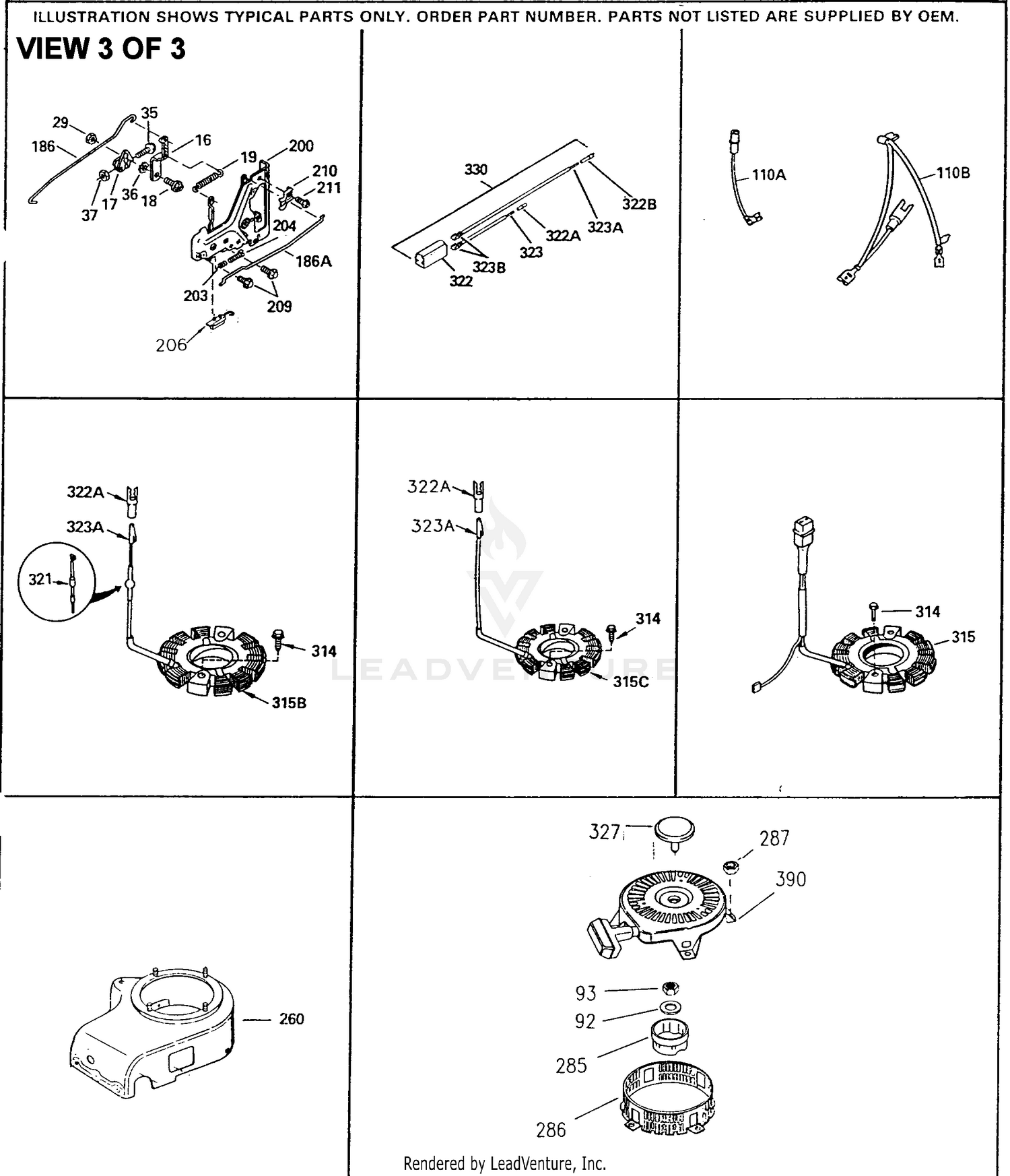 ILLUSTRATION SHOWS TYPICAL PARTS ONLY. ORDER PART NUMBER. PARTS NOT LISTED ARE SUPPLIED BY OEM.

VIEW 3 OF 3

29
35
186
16
19
200
210
211
37
17
36
18
204
186A
203
209
206

330
322B
323A
322A
323
323B
322

110A
110B

322A
323A
321
314
315B

322A
323A
314
315C

LEADVENTURE

314
315

260

327
287
390
93
92
285
286

Rendered by LeadVenture, Inc.