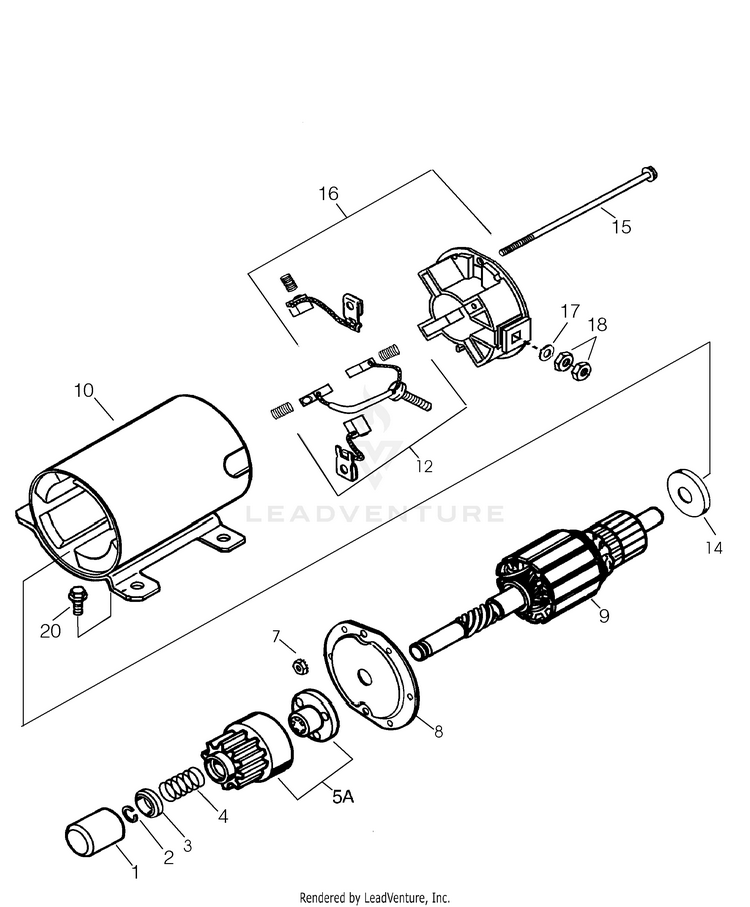 16
15
17
18
10
12
LEADVENTURE
14
9
20
7
8
5A
4
3
2
1
Rendered by LeadVenture, Inc.