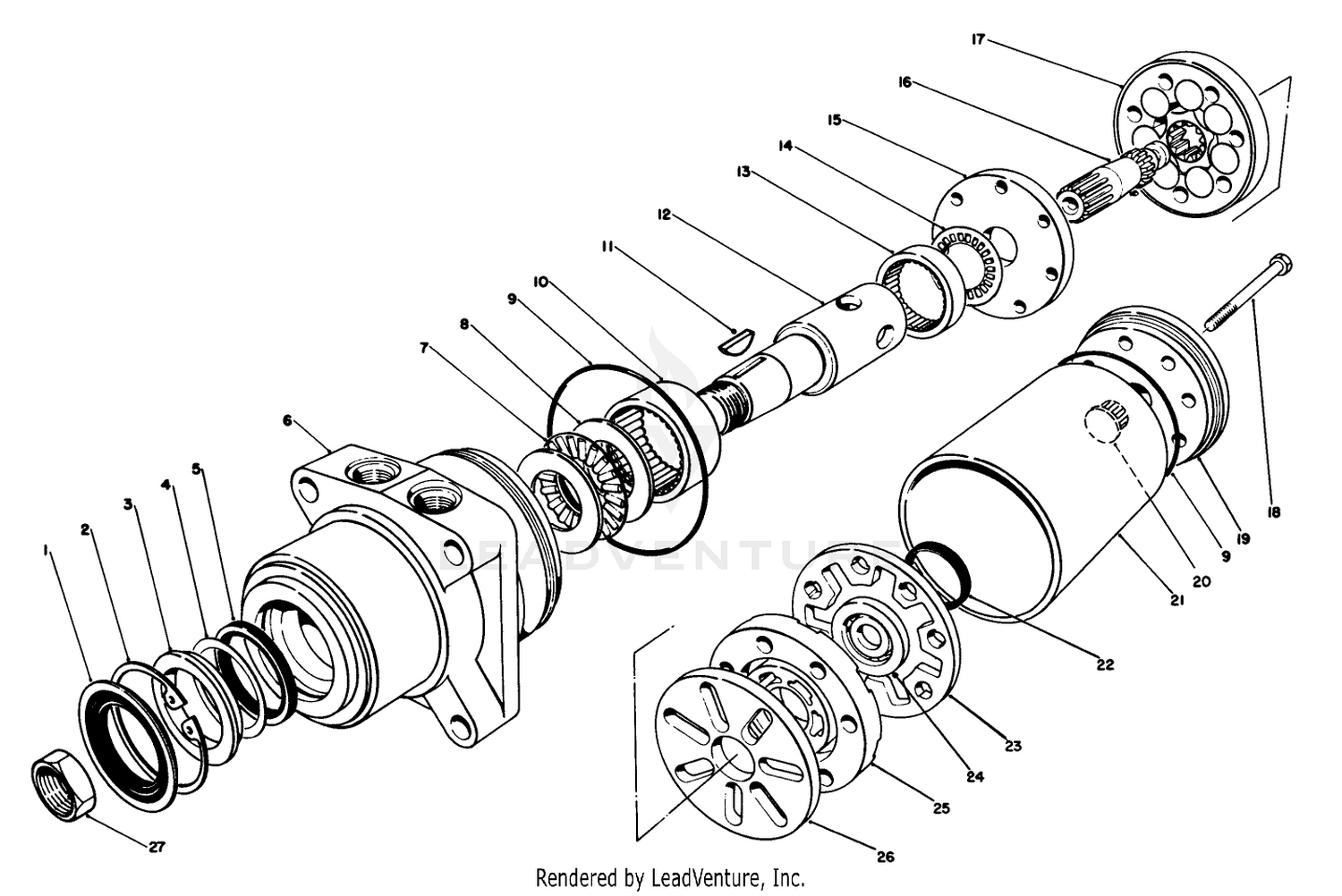 17
16
15
14
13
12
11
10
9
8
7
6
5
4
3
2
1
18
19
9
20
21
22
23
24
25
26
27
LEADVENTURE
Rendered by LeadVenture, Inc.