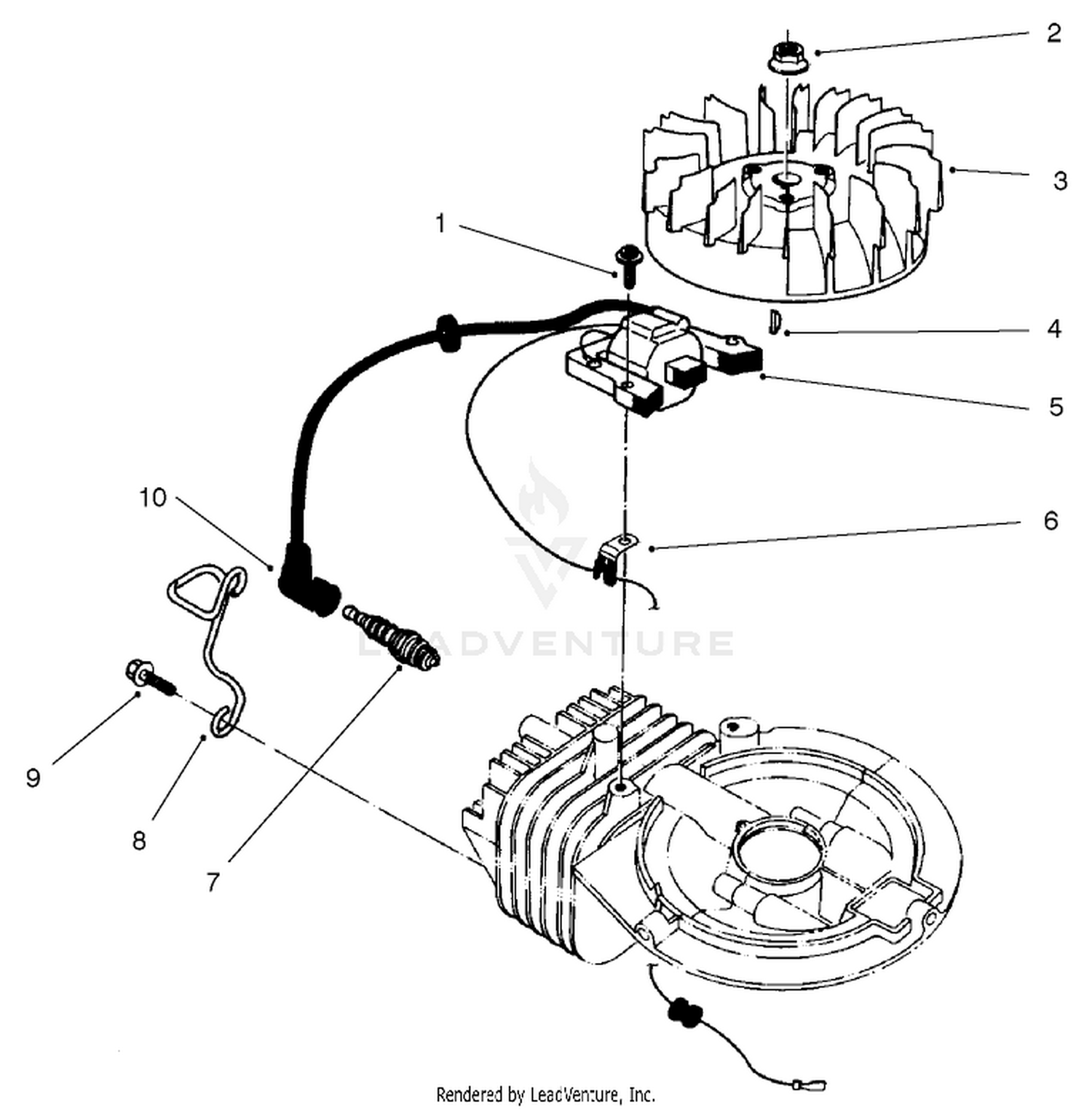 2
3
1
4
5
10
6
LEADVENTURE
9
8
7
Rendered by LeadVenture, Inc.