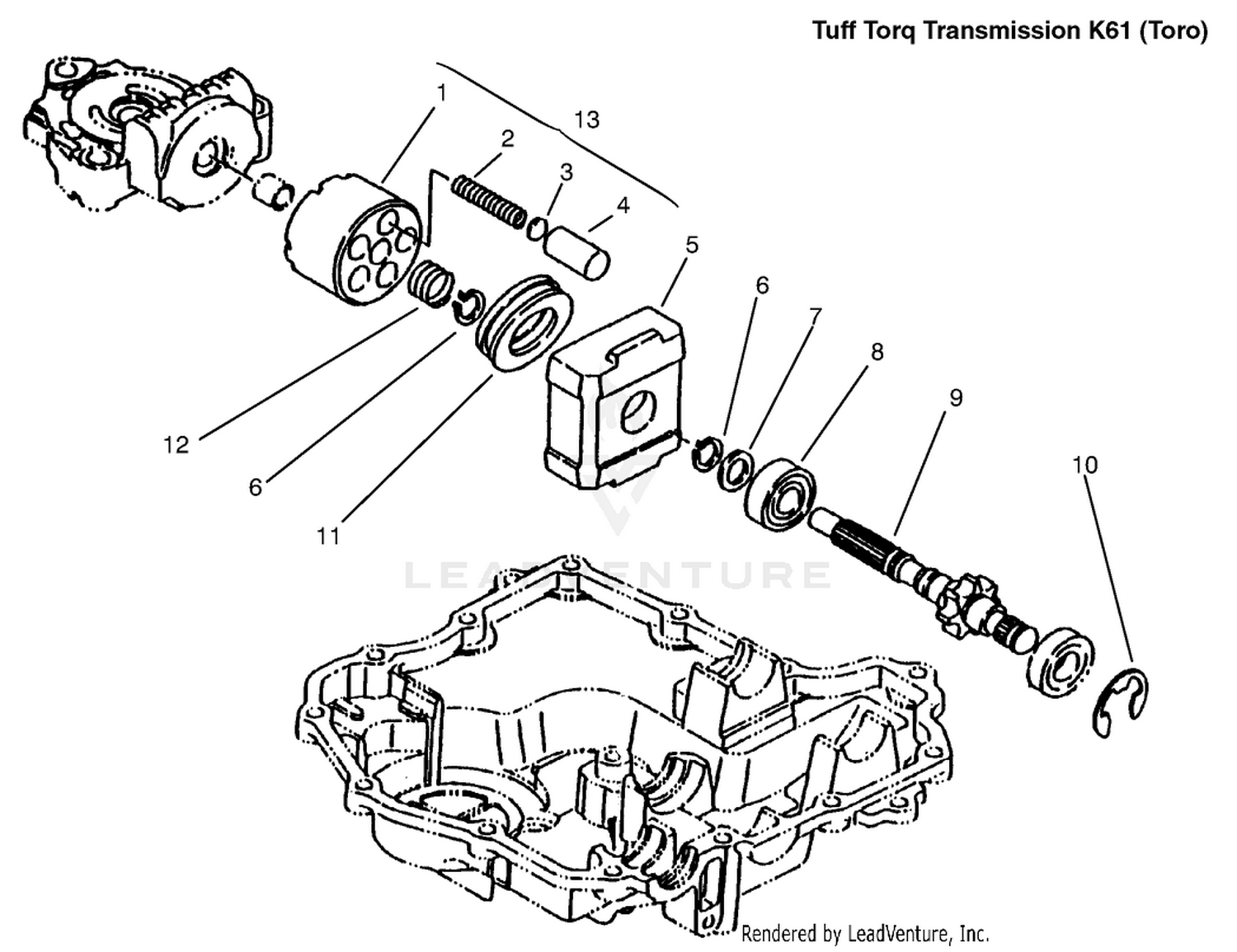 Tuff Torq Transmission K61 (Toro)

1
13
2
3
4
5
6
7
8
9
10
12
6
11

LEADVENTURE

Rendered by LeadVenture, Inc.