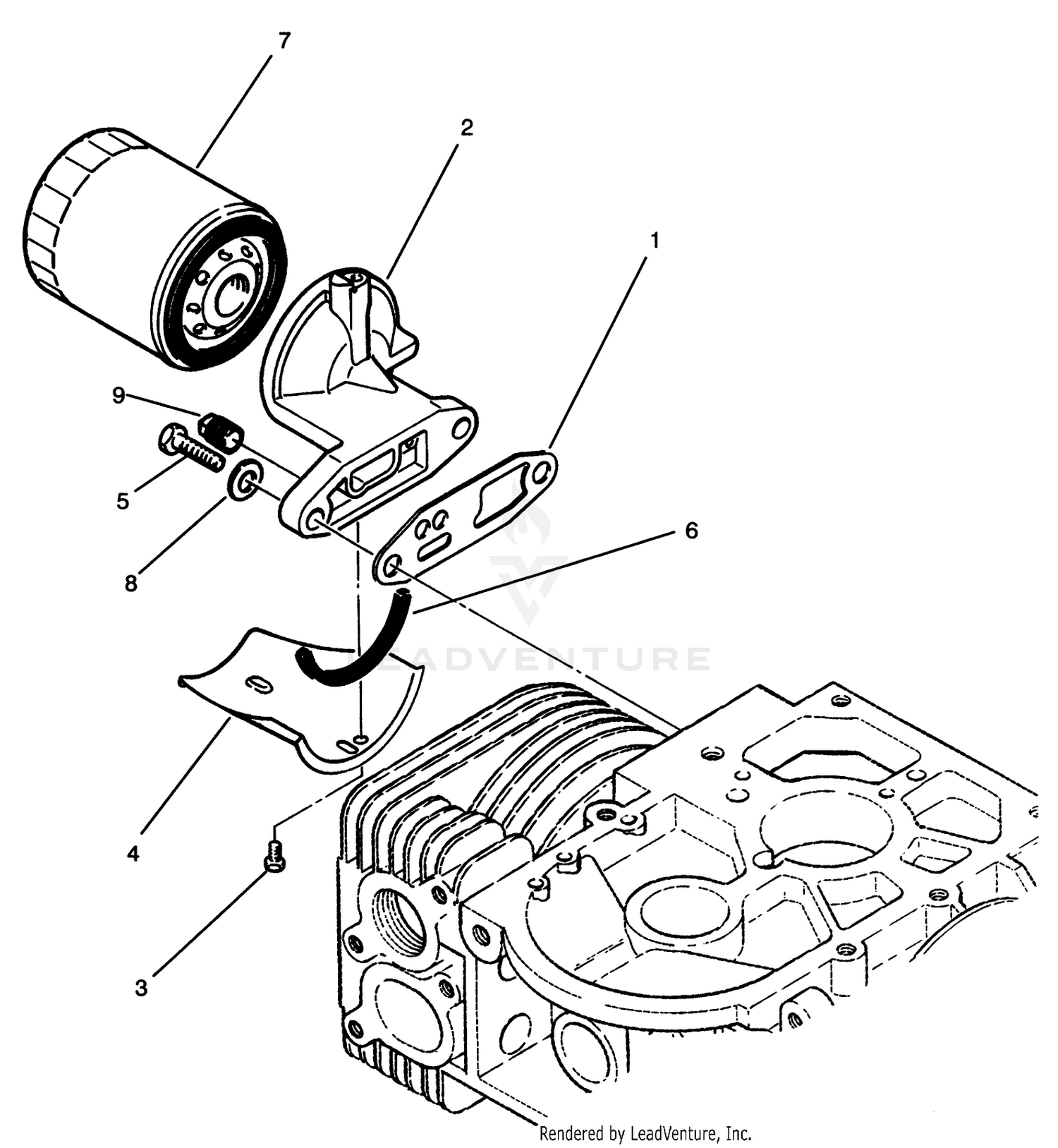 7

2

1

9

5

8

6

LEADVENTURE

4

3

Rendered by LeadVenture, Inc.