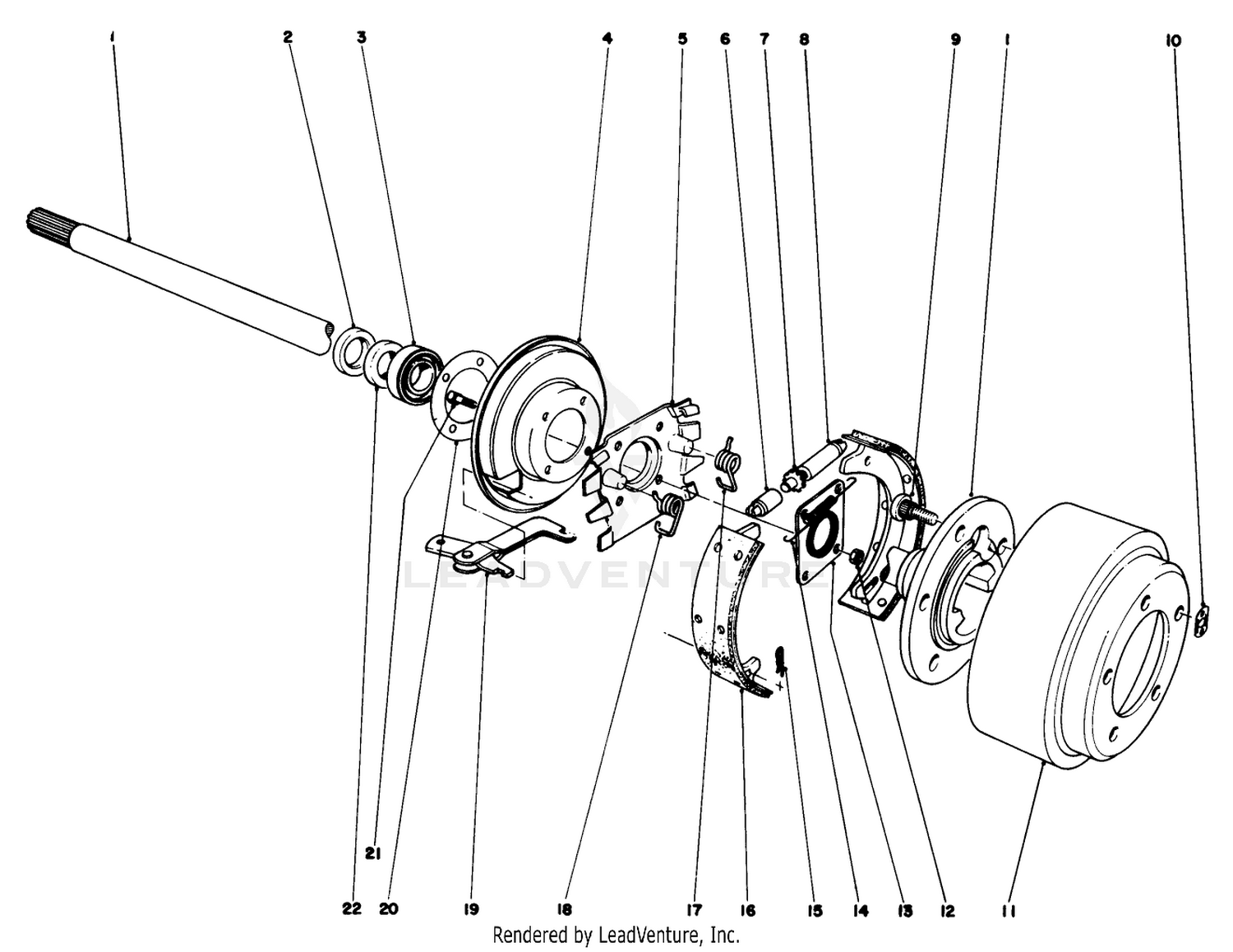 1 2 3 4 5 6 7 8 9 1 10

LEADVENTURE

21

22 20 19 18 17 16 15 14 13 12 11

Rendered by LeadVenture, Inc.