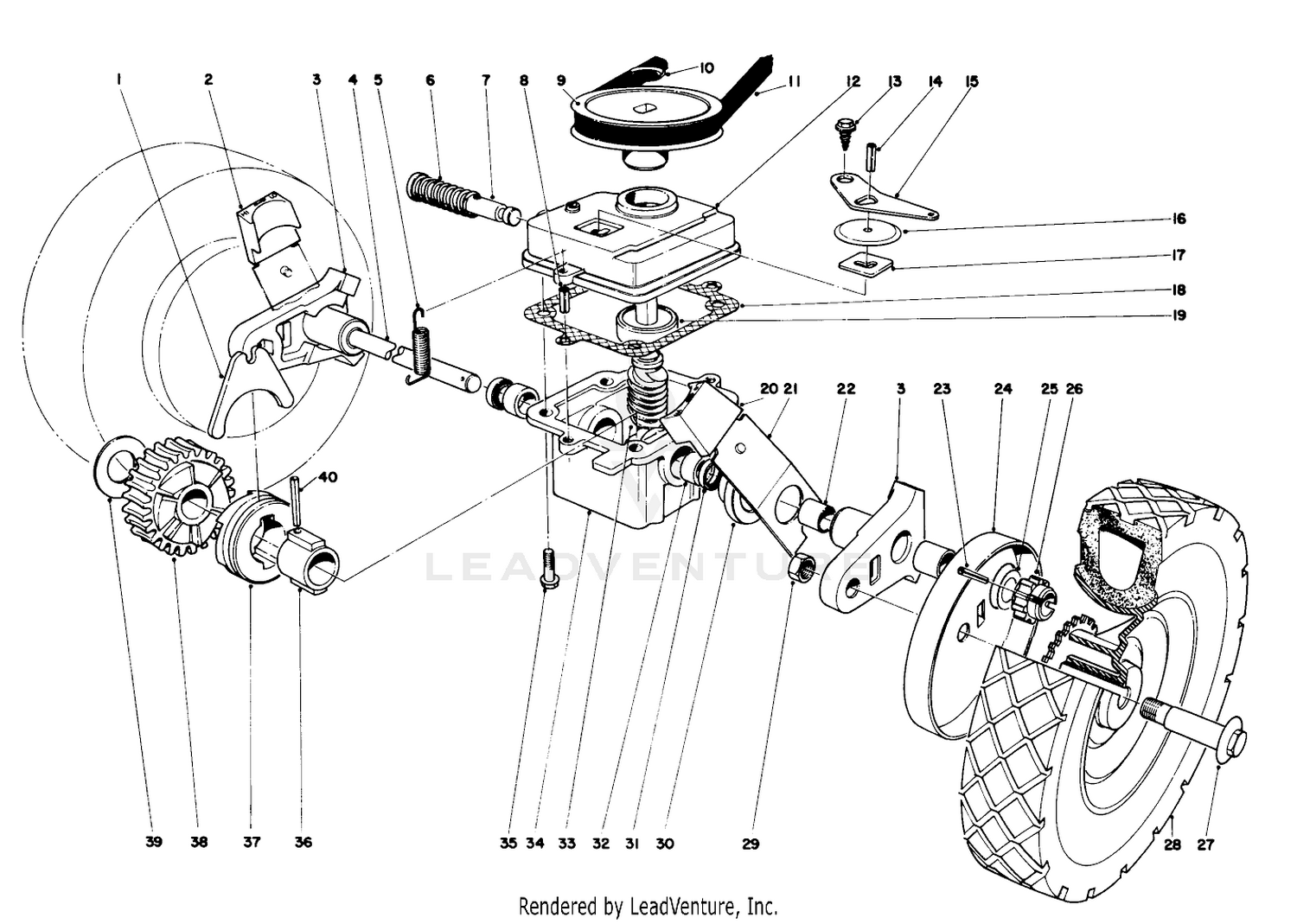 1 2 3 4 5 6 7 8 9 10 11 12 13 14 15

16

17

18

19

20 21 22 3 23 24 25 26

40

LEADVENTURE

39 38 37 36 35 34 33 32 31 30 29 28 27

Rendered by LeadVenture, Inc.